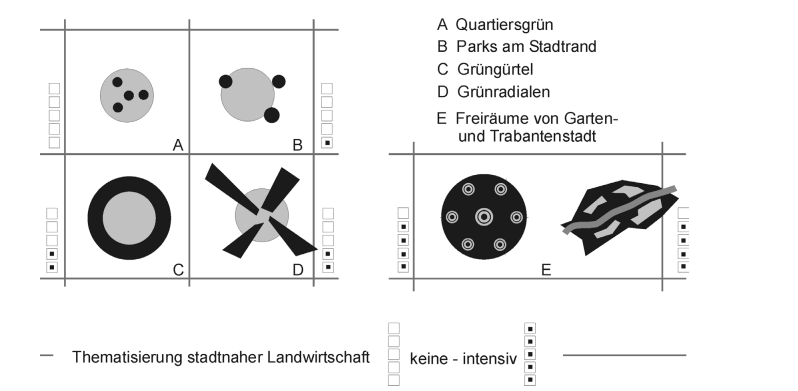 A Quartiersgrün
B Parks am Stadtrand
C Grüngürtel
D Grünradialen
E Freiräume von Garten- und Trabantenstadt

A
B
C
D
E

Thematisierung stadtnaher Landwirtschaft keine - intensiv